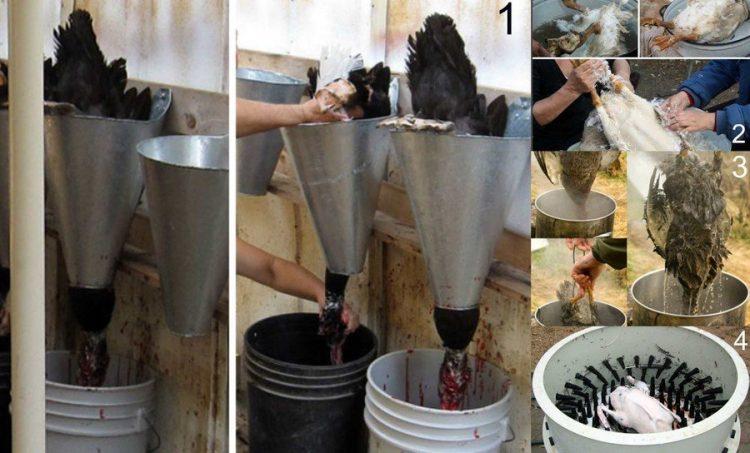 1
2
3
4